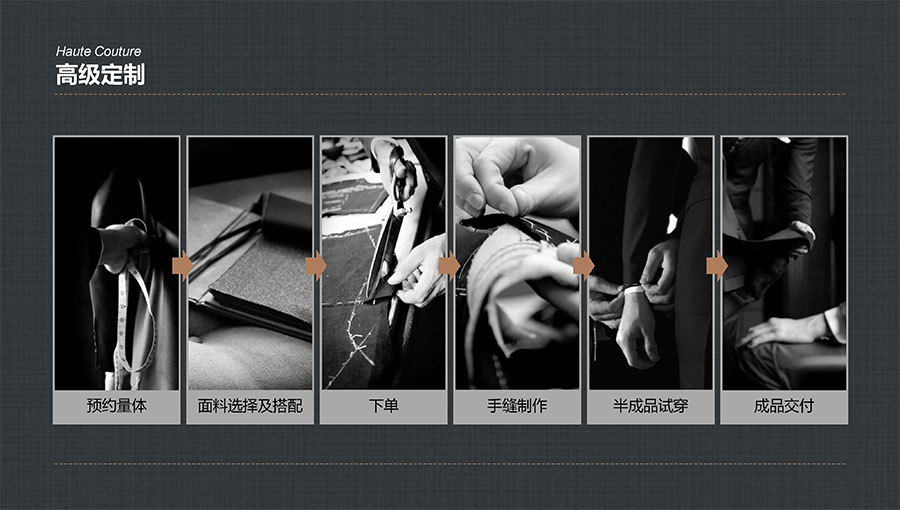 Haute Couture
高级定制

预约量体

面料选择及搭配

下单

手缝制作

半成品试穿

成品交付